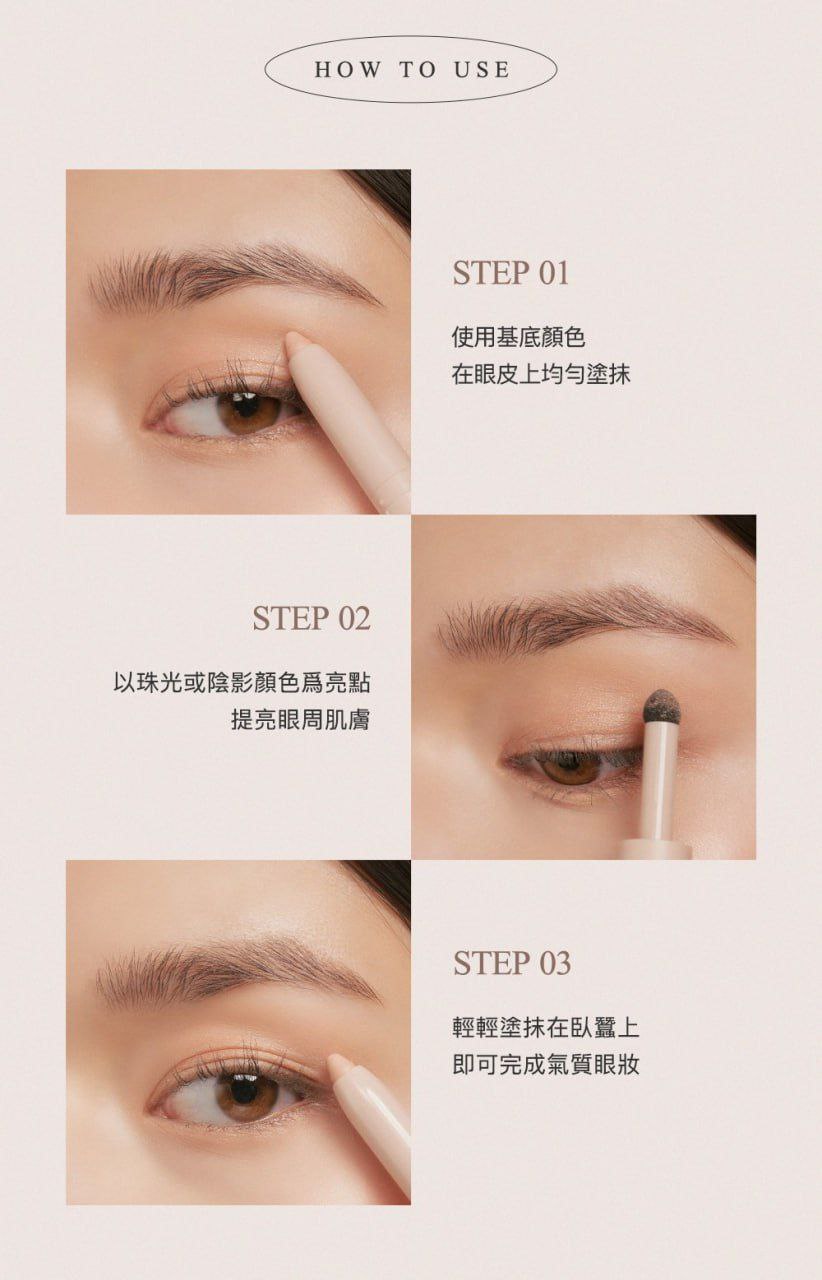 HOW TO USE

STEP 01

使用基底顏色
在眼皮上均勻塗抹

STEP 02

以珠光或陰影顏色爲亮點
提亮眼周肌膚

STEP 03

輕輕塗抹在臥蠶上
即可完成氣質眼妝